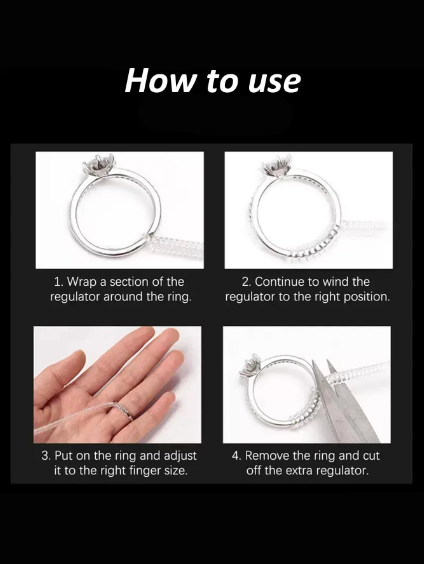 How to use

1. Wrap a section of the regulator around the ring.

2. Continue to wind the regulator to the right position.

3. Put on the ring and adjust it to the right finger size.

4. Remove the ring and cut off the extra regulator.